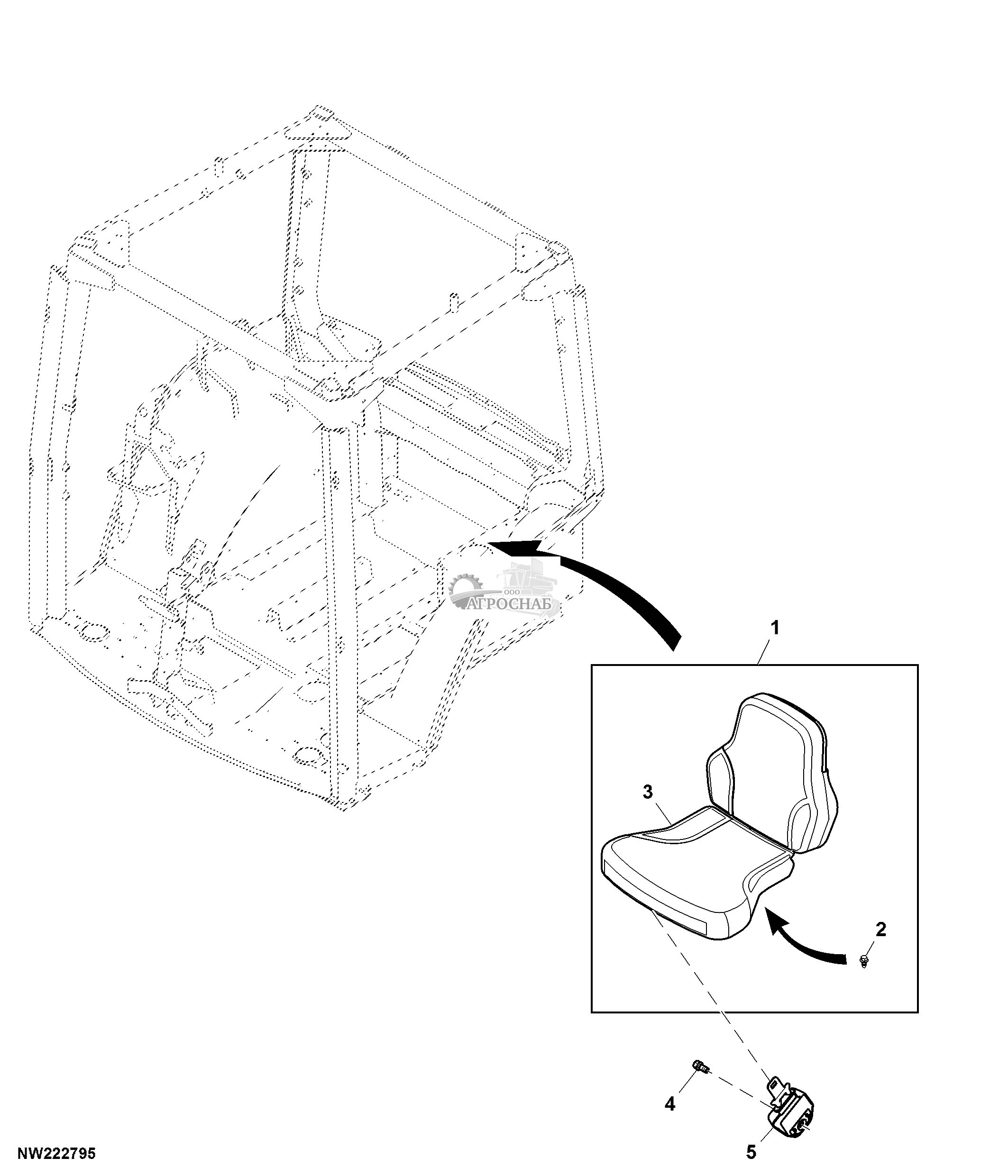 ООО
АГРОСНАБ
1
3
2
4
5
NW222795